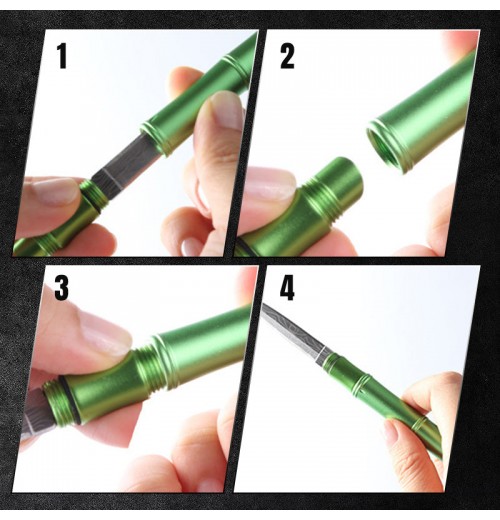 1

2

3

4