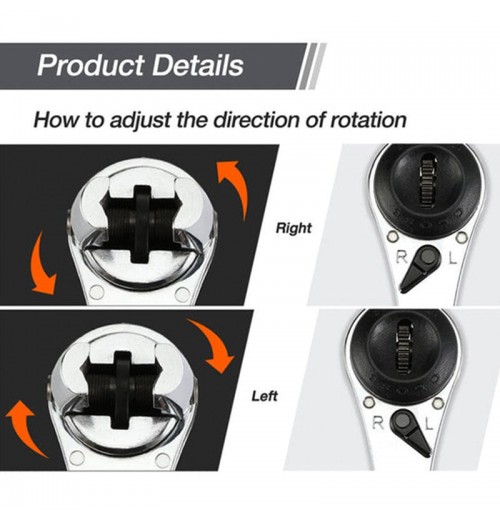 Product Details

How to adjust the direction of rotation

Right

R L

Left

R L